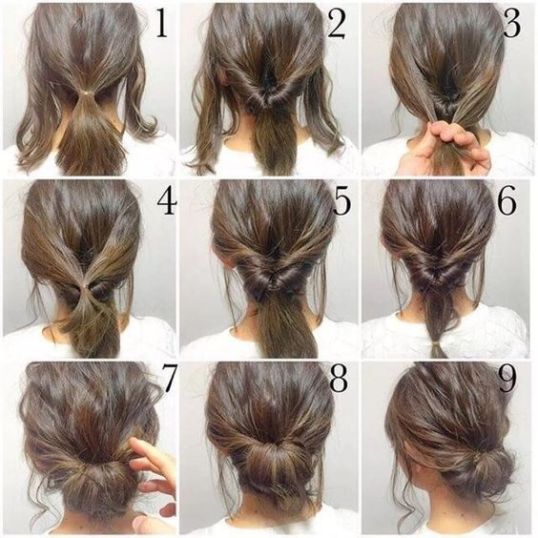 1
2
3
4
5
6
7
8
9